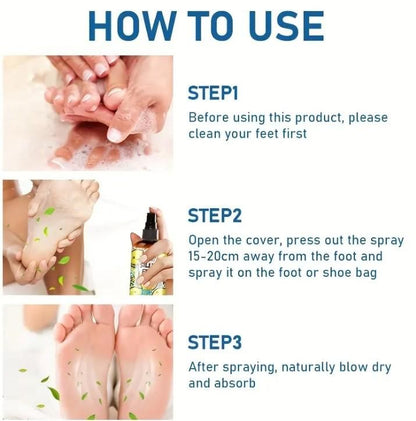 HOW TO USE

STEP1
Before using this product, please clean your feet first

STEP2
Open the cover, press out the spray 15-20cm away from the foot and spray it on the foot or shoe bag

STEP3
After spraying, naturally blow dry and absorb